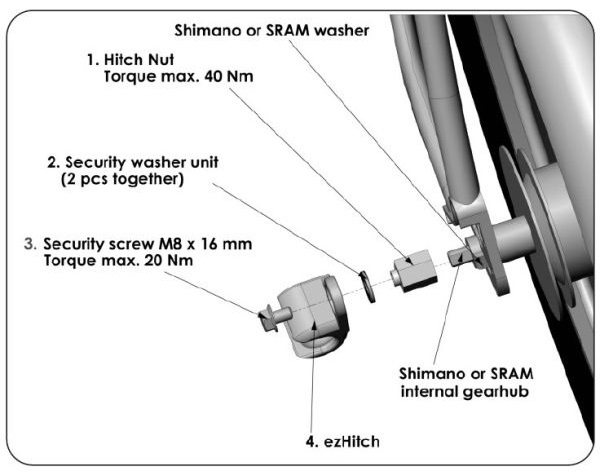 Shimano or SRAM washer

1. Hitch Nut
Torque max. 40 Nm

2. Security washer unit
(2 pcs together)

3. Security screw M8 x 16 mm
Torque max. 20 Nm

Shimano or SRAM
internal gearhub

4. ezHitch